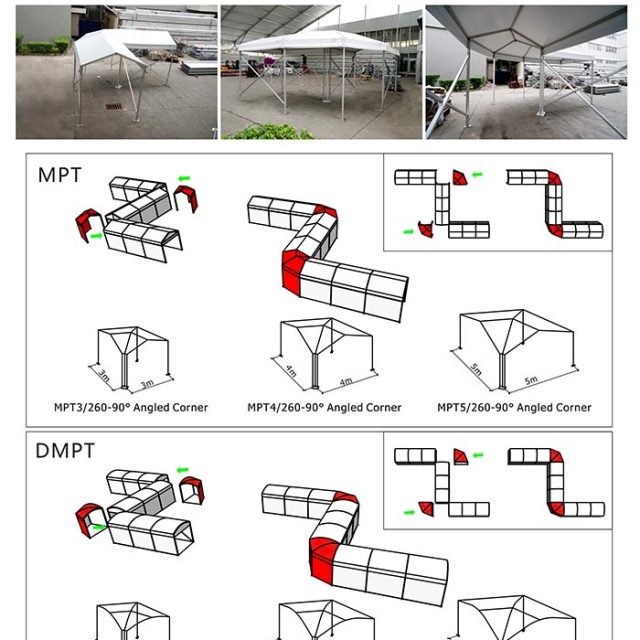 MPT

3m

3m

MPT3/260-90° Angled Corner

4m

4m

MPT4/260-90° Angled Corner

5m

5m

MPT5/260-90° Angled Corner

DMPT