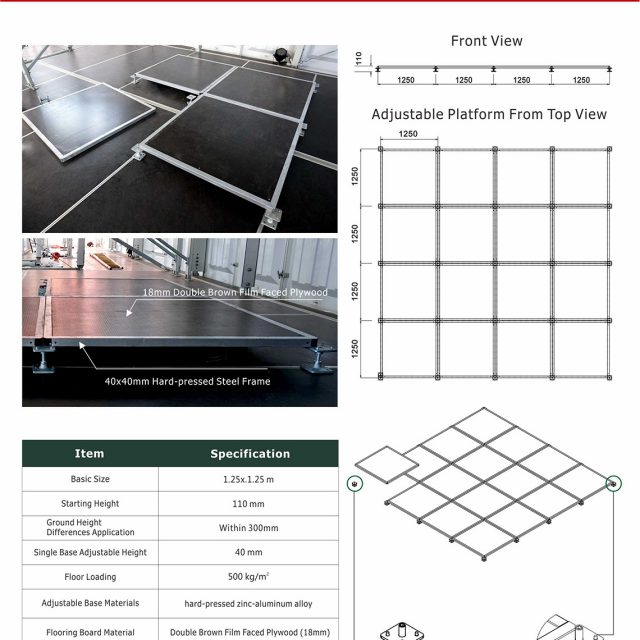 18mm Double Brown Film Faced Plywood

40x40mm Hard-pressed Steel Frame

Front View

110

1250 1250 1250 1250

Adjustable Platform From Top View

1250

1250

1250

1250

1250

| Item | Specification |
|---|---|
| Basic Size | 1.25x.1.25 m |
| Starting Height | 110 mm |
| Ground Height Differences Application | Within 300mm |
| Single Base Adjustable Height | 40 mm |
| Floor Loading | 500 kg/m$^2$ |
| Adjustable Base Materials | hard-pressed zinc-aluminum alloy |
| Flooring Board Material | Double Brown Film Faced Plywood (18mm) |